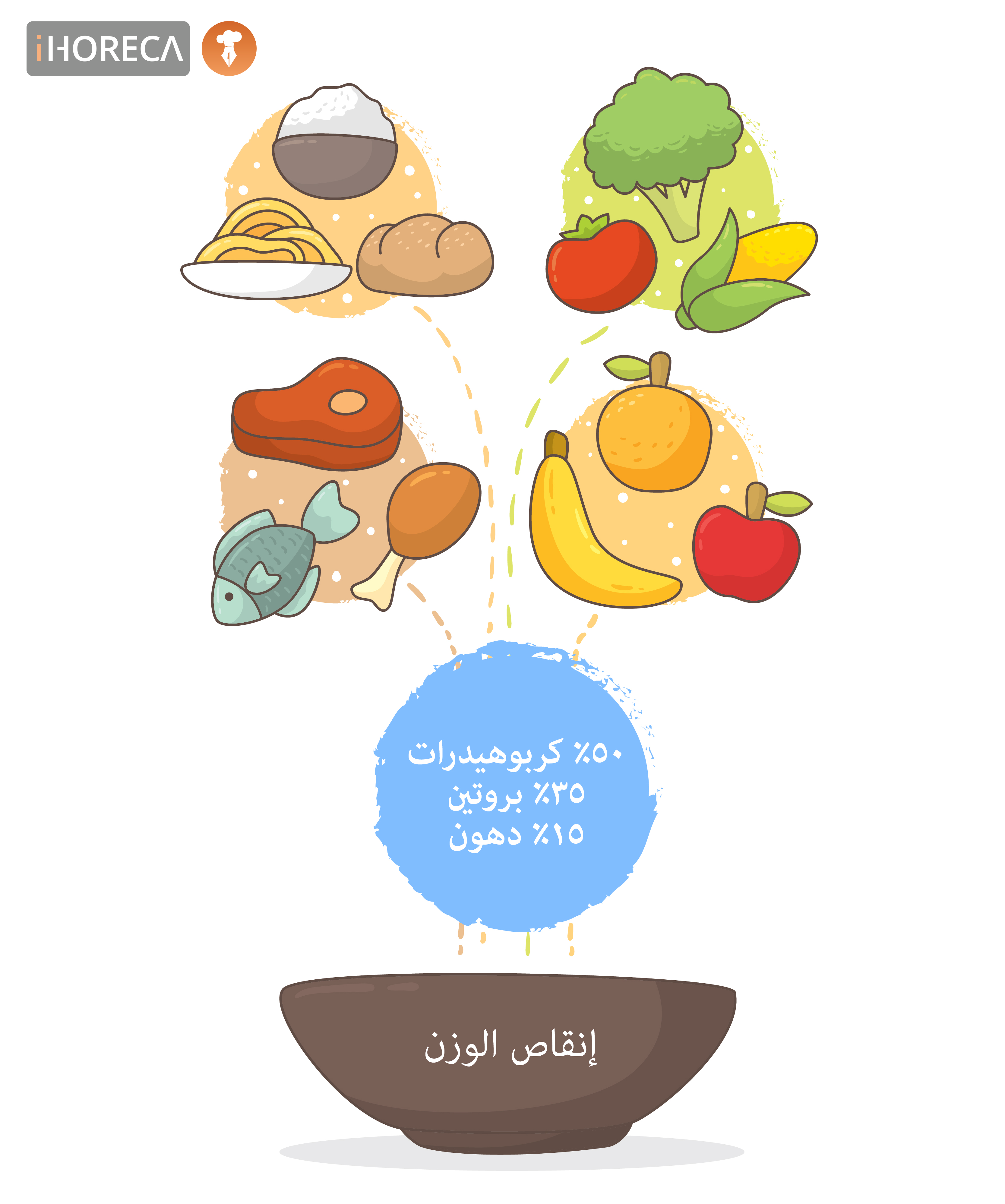 iHORECA

٥٠٪ كربوهيدرات
٣٥٪ بروتين
١٥٪ دهون

إنقاص الوزن